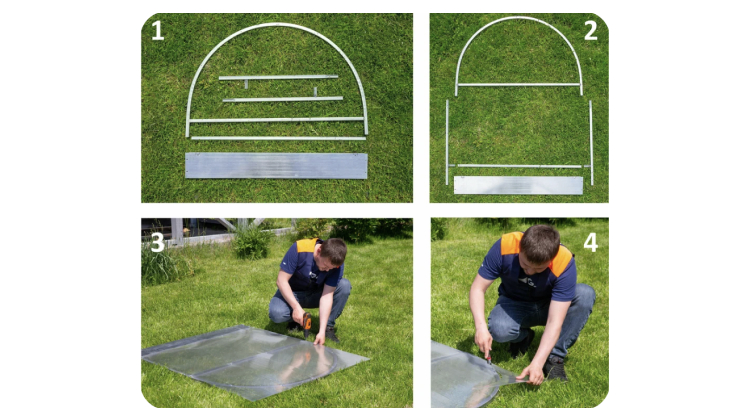 1

2

3

4