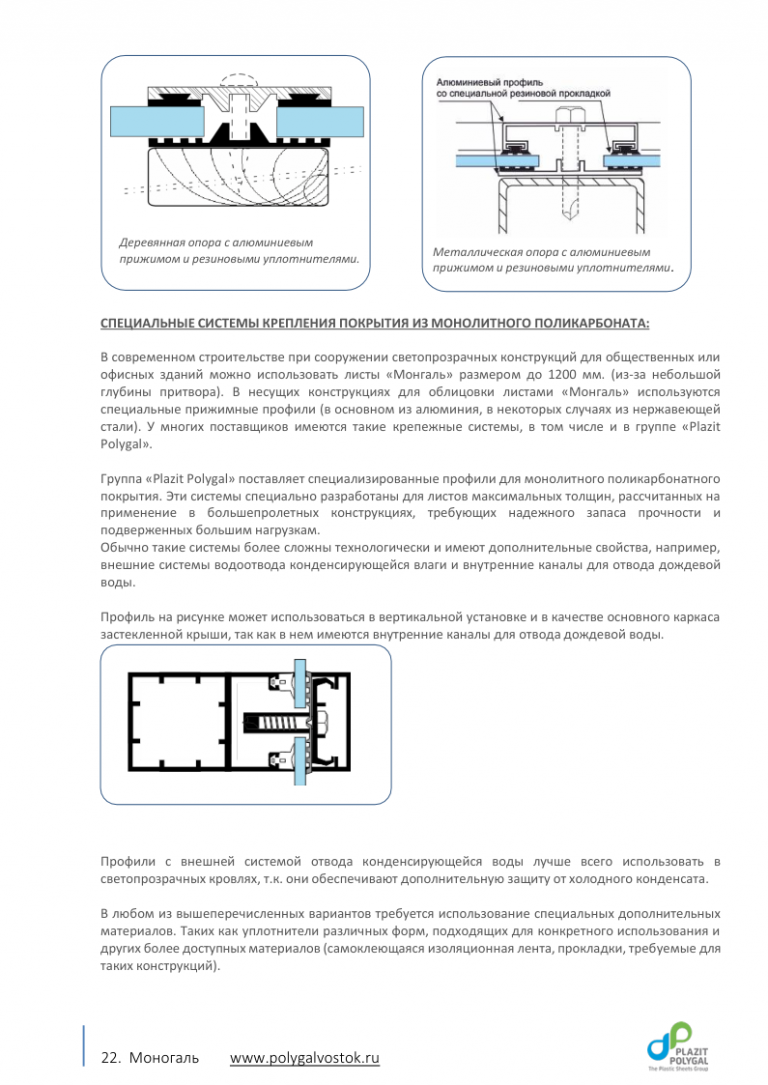 Деревянная опора с алюминиевым прижимом и резиновыми уплотнителями.

Алюминиевый профиль со специальной резиновой прокладкой

Металлическая опора с алюминиевым прижимом и резиновыми уплотнителями.

СПЕЦИАЛЬНЫЕ СИСТЕМЫ КРЕПЛЕНИЯ ПОКРЫТИЯ ИЗ МОНОЛИТНОГО ПОЛИКАРБОНАТА:

В современном строительстве при сооружении светопрозрачных конструкций для общественных или офисных зданий можно использовать листы «Монгаль» размером до 1200 мм. (из-за небольшой глубины притвора). В несущих конструкциях для облицовки листами «Монгаль» используются специальные прижимные профили (в основном из алюминия, в некоторых случаях из нержавеющей стали). У многих поставщиков имеются такие крепежные системы, в том числе и в группе «Plazit Polygal».

Группа «Plazit Polygal» поставляет специализированные профили для монолитного поликарбонатного покрытия. Эти системы специально разработаны для листов максимальных толщин, рассчитанных на применение в большепролетных конструкциях, требующих надежного запаса прочности и подверженных большим нагрузкам.
Обычно такие системы более сложны технологически и имеют дополнительные свойства, например, внешние системы водоотвода конденсирующейся влаги и внутренние каналы для отвода дождевой воды.

Профиль на рисунке может использоваться в вертикальной установке и в качестве основного каркаса застекленной крыши, так как в нем имеются внутренние каналы для отвода дождевой воды.

Профили с внешней системой отвода конденсирующейся воды лучше всего использовать в светопрозрачных кровлях, т.к. они обеспечивают дополнительную защиту от холодного конденсата.

В любом из вышеперечисленных вариантов требуется использование специальных дополнительных материалов. Таких как уплотнители различных форм, подходящих для конкретного использования и других более доступных материалов (самоклеющаяся изоляционная лента, прокладки, требуемые для таких конструкций).

22. Моногаль www.polygalvostok.ru

PLAZIT POLYGAL The Plastic Sheets Group