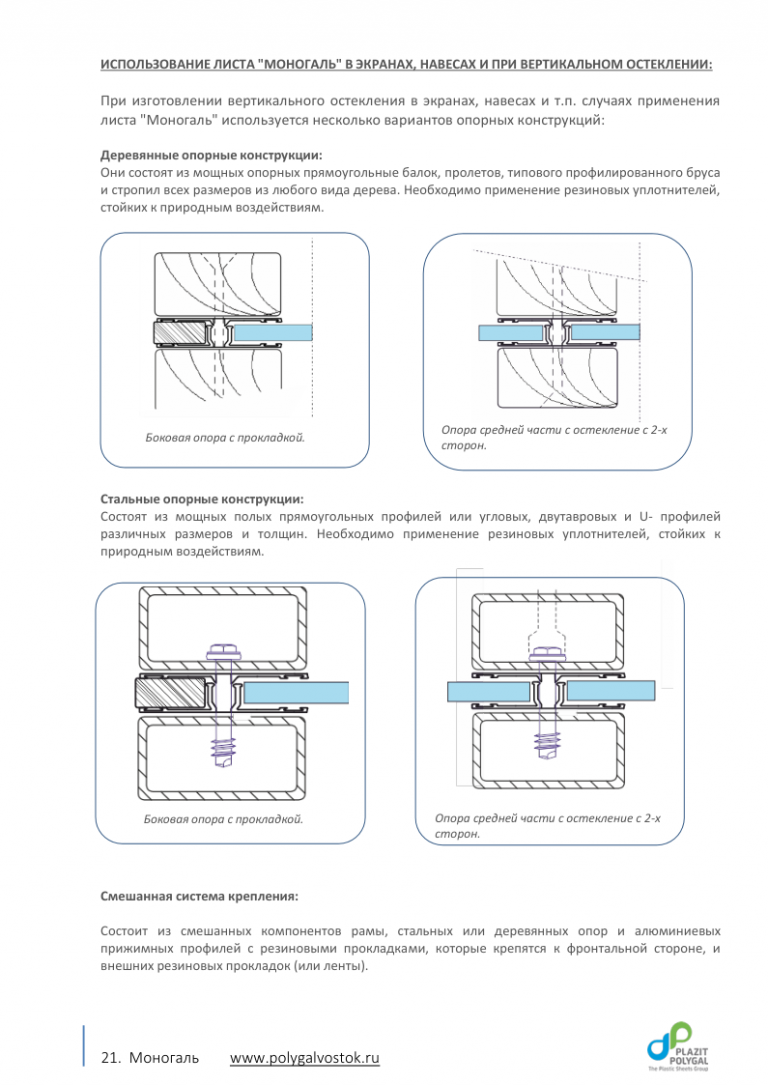 ИСПОЛЬЗОВАНИЕ ЛИСТА "МОНОГАЛЬ" В ЭКРАНАХ, НАВЕСАХ И ПРИ ВЕРТИКАЛЬНОМ ОСТЕКЛЕНИИ:

При изготовлении вертикального остекления в экранах, навесах и т.п. случаях применения листа "Моногаль" используется несколько вариантов опорных конструкций:

Деревянные опорные конструкции:
Они состоят из мощных опорных прямоугольные балок, пролетов, типового профилированного бруса и стропил всех размеров из любого вида дерева. Необходимо применение резиновых уплотнителей, стойких к природным воздействиям.

Боковая опора с прокладкой.

Опора средней части с остекление с 2-х сторон.

Стальные опорные конструкции:
Состоят из мощных полых прямоугольных профилей или угловых, двутавровых и U- профилей различных размеров и толщин. Необходимо применение резиновых уплотнителей, стойких к природным воздействиям.

Боковая опора с прокладкой.

Опора средней части с остекление с 2-х сторон.

Смешанная система крепления:

Состоит из смешанных компонентов рамы, стальных или деревянных опор и алюминиевых прижимных профилей с резиновыми прокладками, которые крепятся к фронтальной стороне, и внешних резиновых прокладок (или ленты).

21. Моногаль www.polygalvostok.ru

PLAZIT POLYGAL
The Plastic Sheets Group